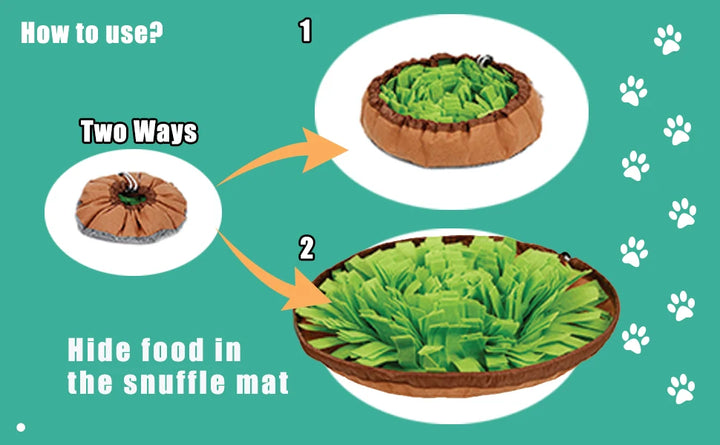 How to use?

1

Two Ways

2

Hide food in the snuffle mat